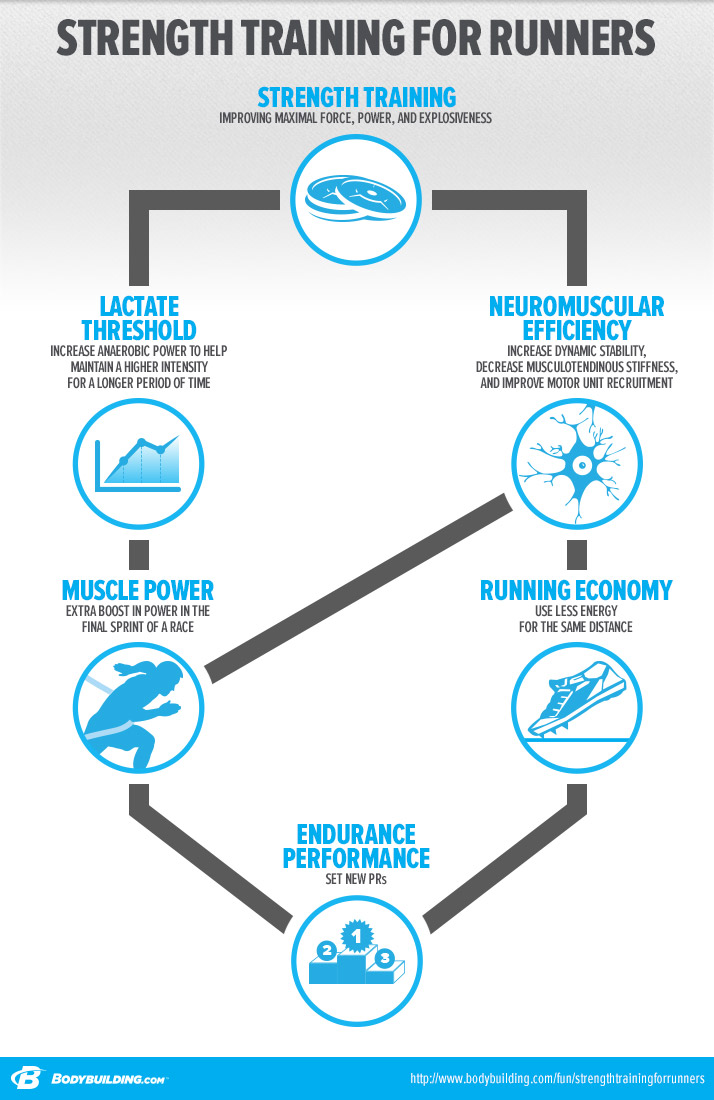 STRENGTH TRAINING FOR RUNNERS

STRENGTH TRAINING
IMPROVING MAXIMAL FORCE, POWER, AND EXPLOSIVENESS

LACTATE THRESHOLD
INCREASE ANAEROBIC POWER TO HELP MAINTAIN A HIGHER INTENSITY FOR A LONGER PERIOD OF TIME

NEUROMUSCULAR EFFICIENCY
INCREASE DYNAMIC STABILITY, DECREASE MUSCULOTENDINOUS STIFFNESS, AND IMPROVE MOTOR UNIT RECRUITMENT

MUSCLE POWER
EXTRA BOOST IN POWER IN THE FINAL SPRINT OF A RACE

RUNNING ECONOMY
USE LESS ENERGY FOR THE SAME DISTANCE

ENDURANCE PERFORMANCE
SET NEW PRs

2 1 3

BODYBUILDING.COM

http://www.bodybuilding.com/fun/strengthtrainingforrunners