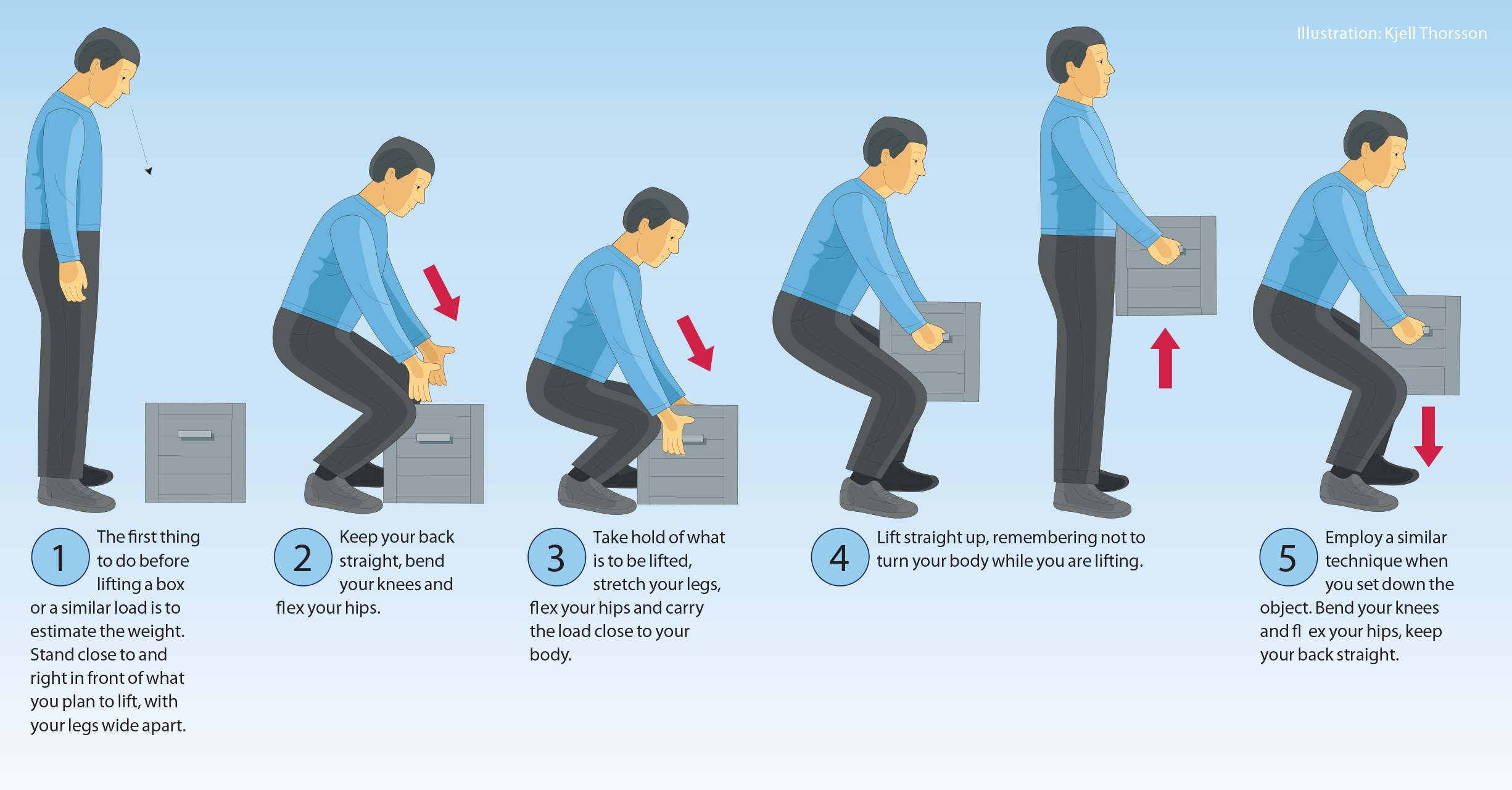 Illustration: Kjell Thorsson

1 The first thing to do before lifting a box or a similar load is to estimate the weight. Stand close to and right in front of what you plan to lift, with your legs wide apart.

2 Keep your back straight, bend your knees and flex your hips.

3 Take hold of what is to be lifted, stretch your legs, flex your hips and carry the load close to your body.

4 Lift straight up, remembering not to turn your body while you are lifting.

5 Employ a similar technique when you set down the object. Bend your knees and fl ex your hips, keep your back straight.